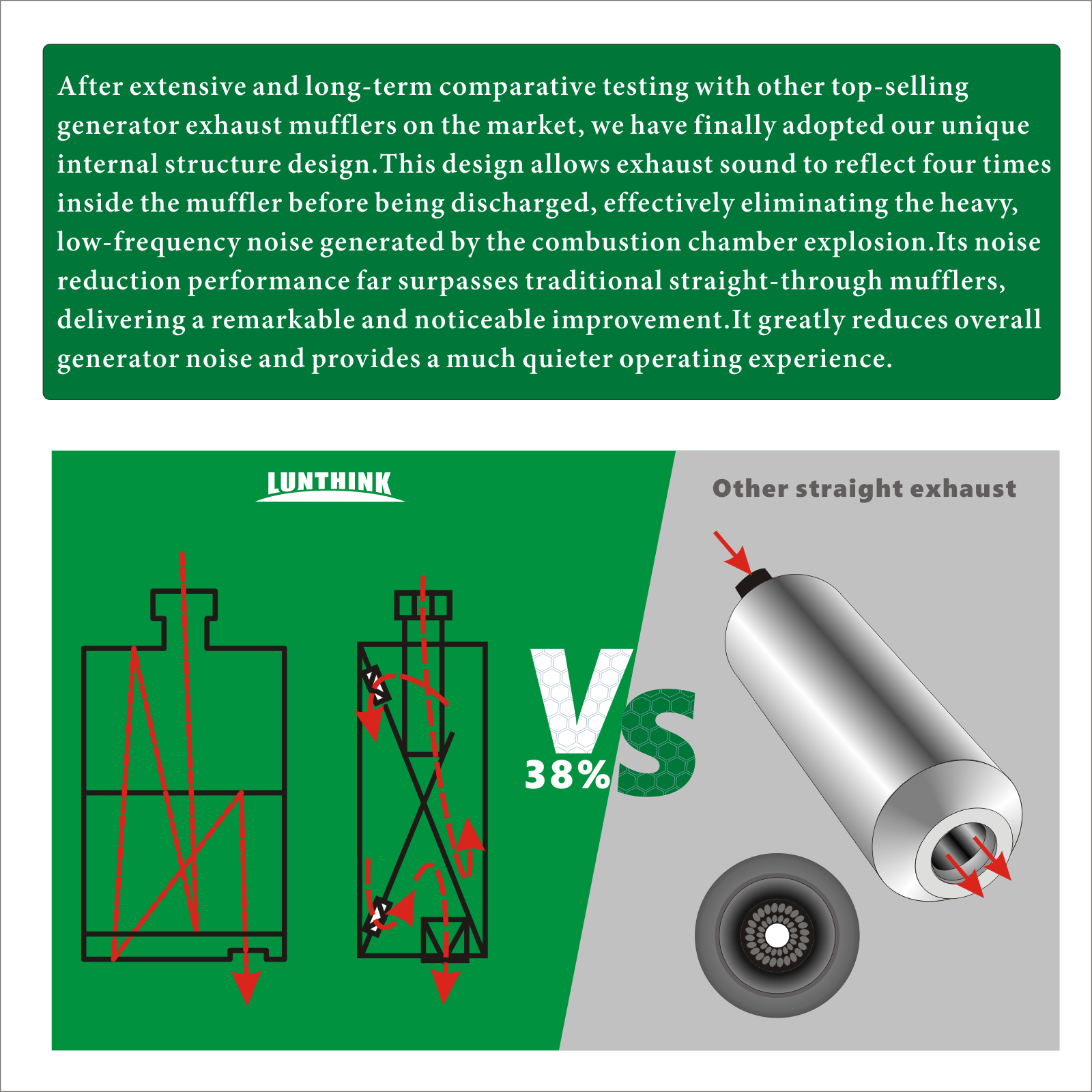 After extensive and long-term comparative testing with other top-selling generator exhaust mufflers on the market, we have finally adopted our unique internal structure design.This design allows exhaust sound to reflect four times inside the muffler before being discharged, effectively eliminating the heavy, low-frequency noise generated by the combustion chamber explosion.Its noise reduction performance far surpasses traditional straight-through mufflers, delivering a remarkable and noticeable improvement.It greatly reduces overall generator noise and provides a much quieter operating experience.

LUNTHINK

Other straight exhaust

VS

38%