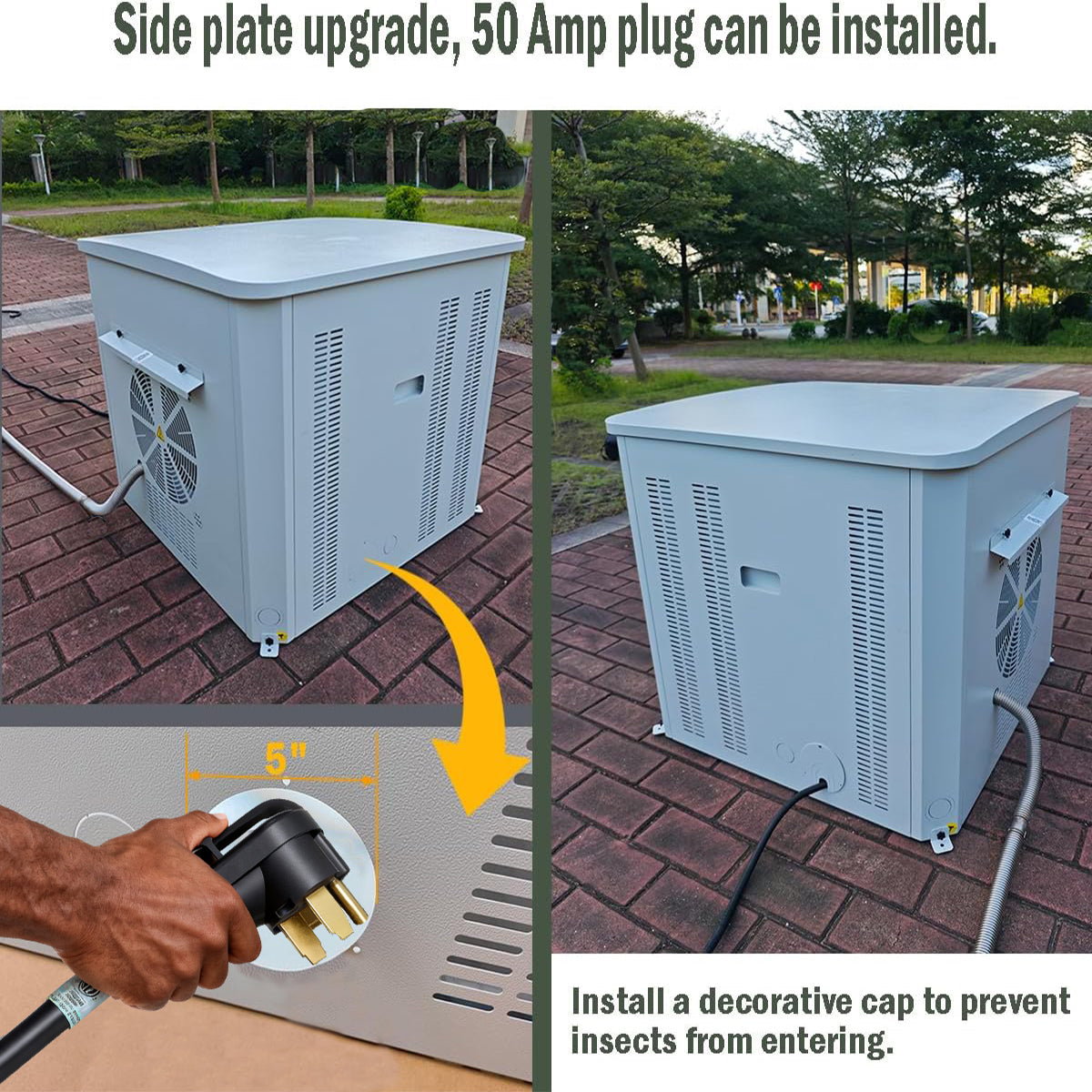 Side plate upgrade, 50 Amp plug can be installed.

5"

Install a decorative cap to prevent insects from entering.